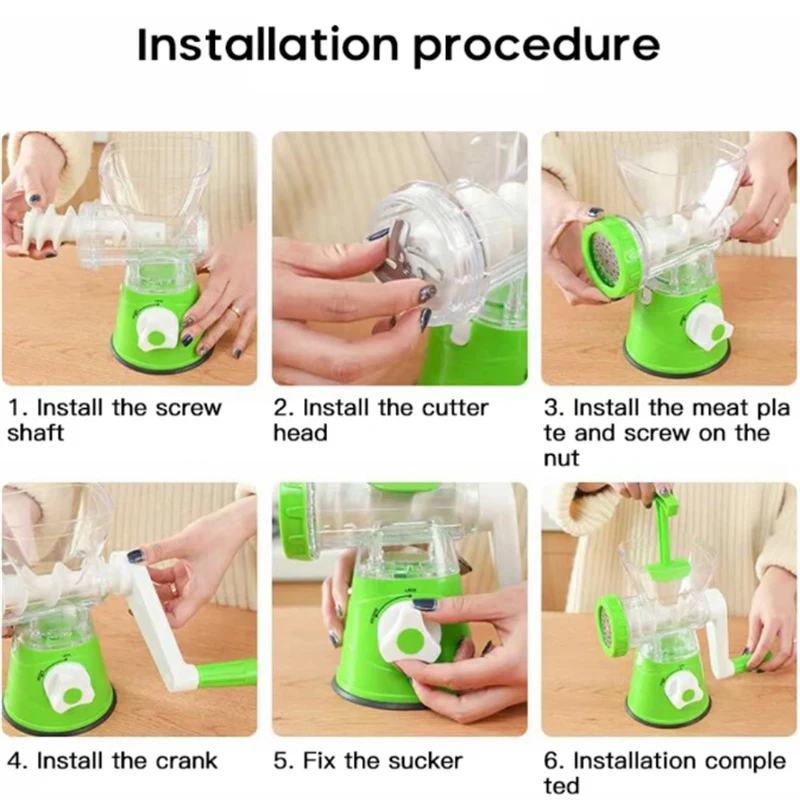 Installation procedure

1. Install the screw shaft

2. Install the cutter head

3. Install the meat pla te and screw on the nut

4. Install the crank

5. Fix the sucker

6. Installation comple ted