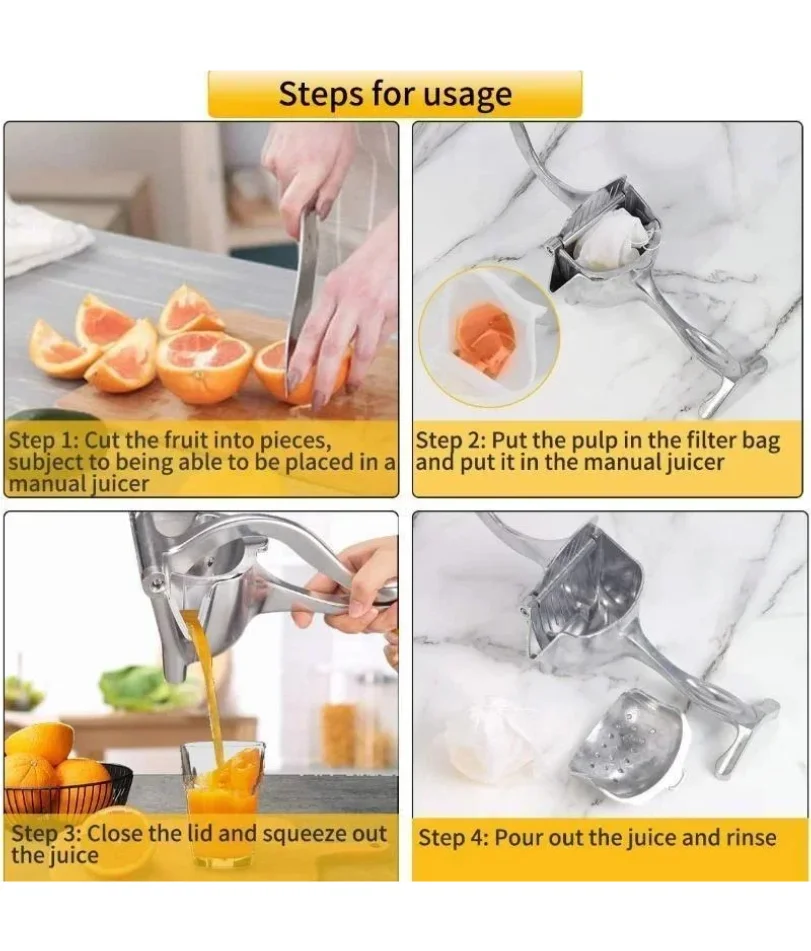 Steps for usage

Step 1: Cut the fruit into pieces, subject to being able to be placed in a manual juicer

Step 2: Put the pulp in the filter bag and put it in the manual juicer

Step 3: Close the lid and squeeze out the juice

Step 4: Pour out the juice and rinse