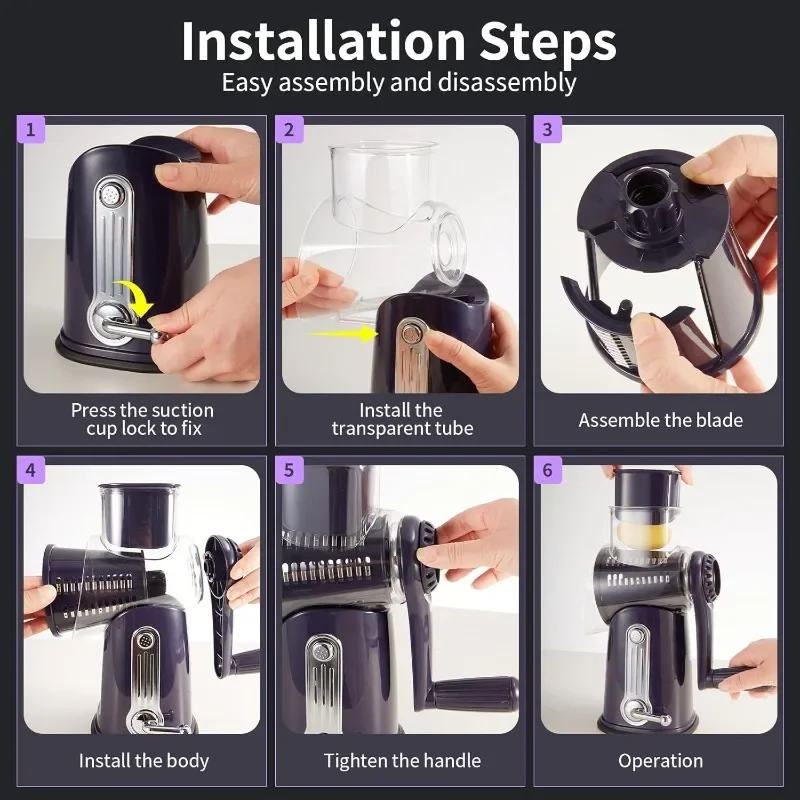 Installation Steps
Easy assembly and disassembly

1
Press the suction cup lock to fix

2
Install the transparent tube

3
Assemble the blade

4
Install the body

5
Tighten the handle

6
Operation