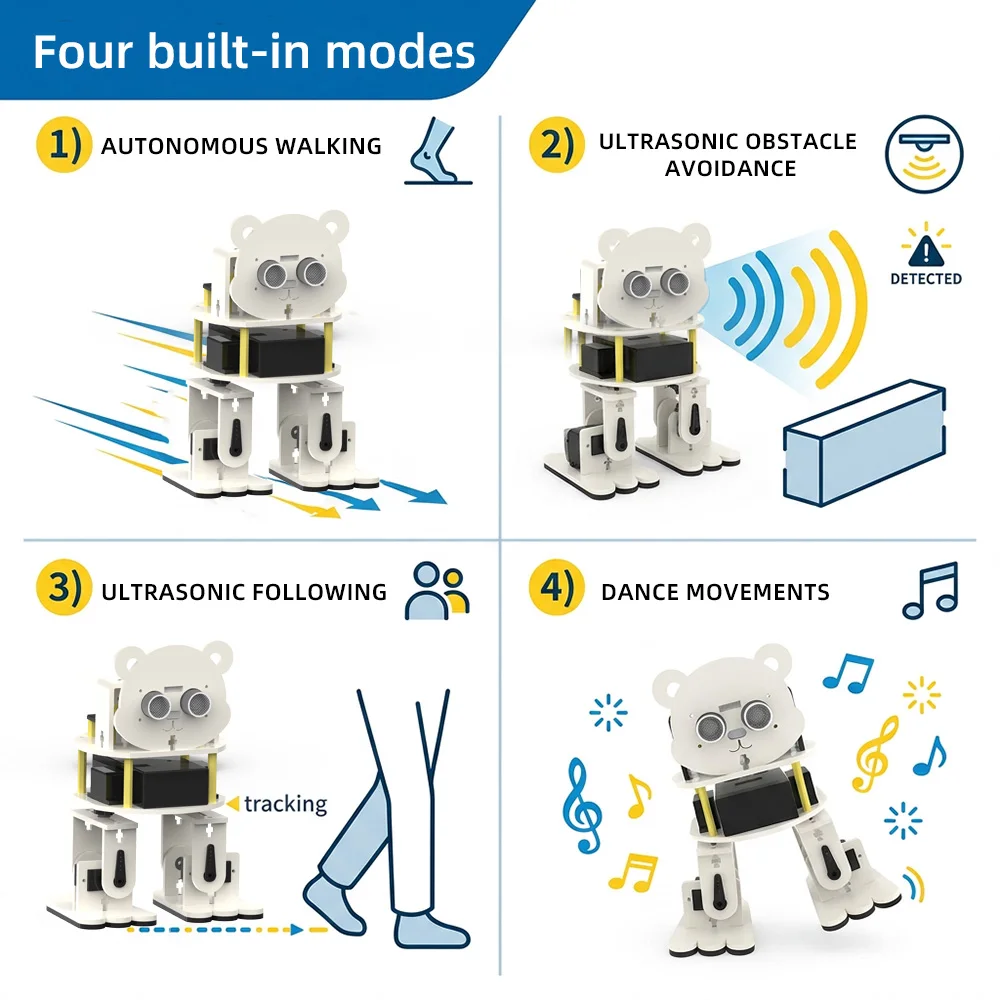 Four built-in modes

1) AUTONOMOUS WALKING

2) ULTRASONIC OBSTACLE AVOIDANCE

DETECTED

3) ULTRASONIC FOLLOWING

tracking

4) DANCE MOVEMENTS