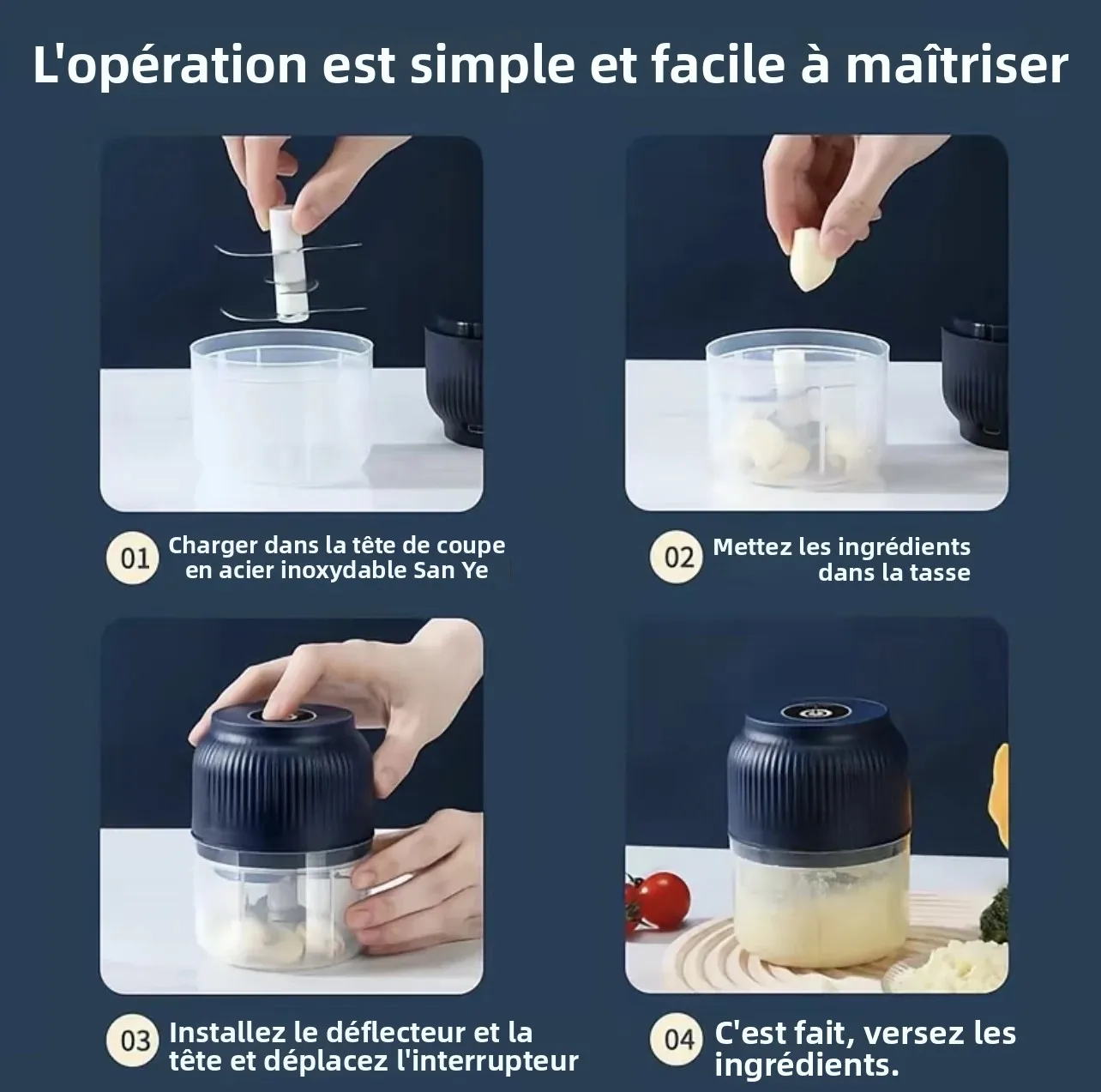 L'opération est simple et facile à maîtriser

01 Charger dans la tête de coupe en acier inoxydable San Ye

02 Mettez les ingrédients dans la tasse

03 Installez le déflecteur et la tête et déplacez l'interrupteur

04 C'est fait, versez les ingrédients.