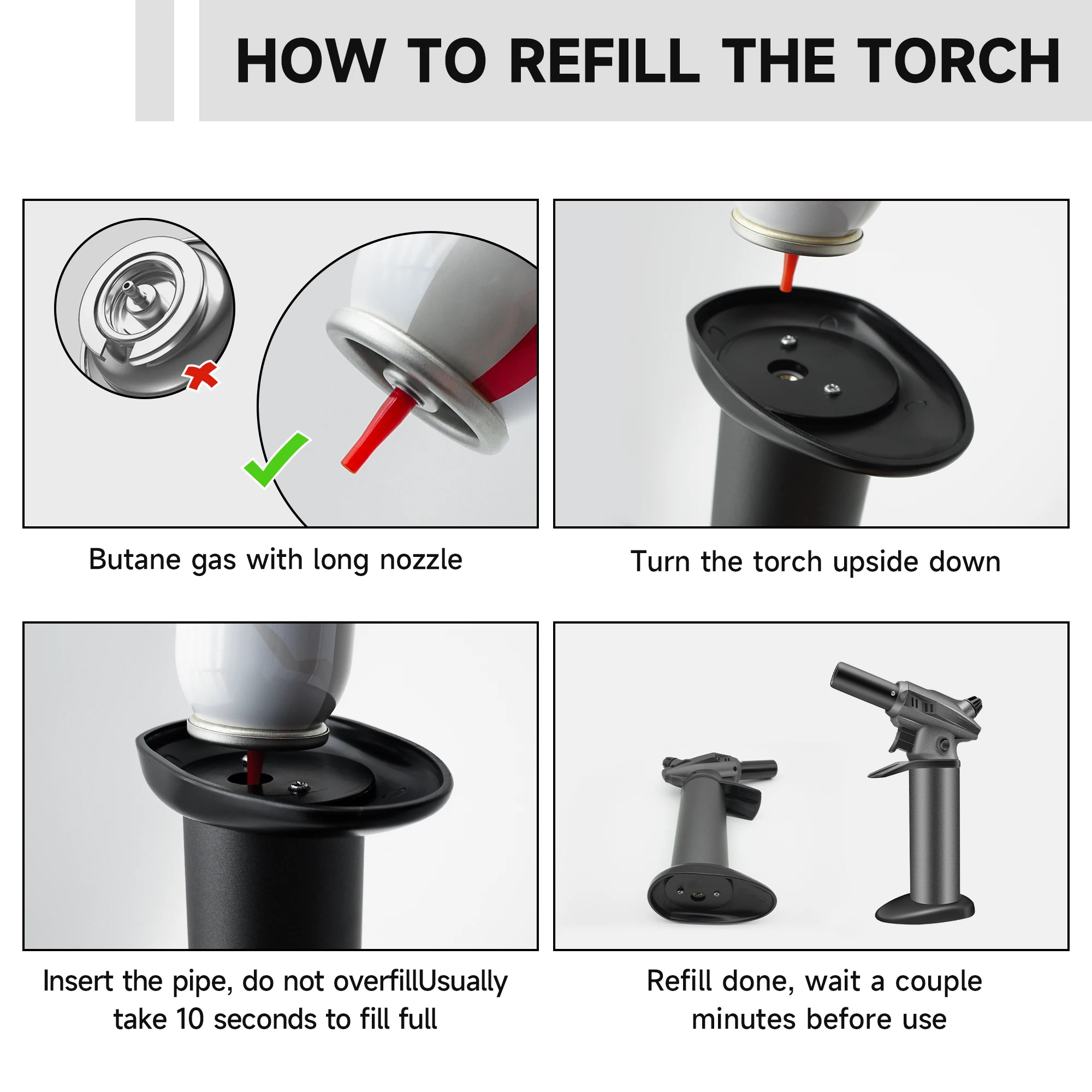 HOW TO REFILL THE TORCH

Butane gas with long nozzle

Turn the torch upside down

Insert the pipe, do not overfillUsually take 10 seconds to fill full

Refill done, wait a couple minutes before use